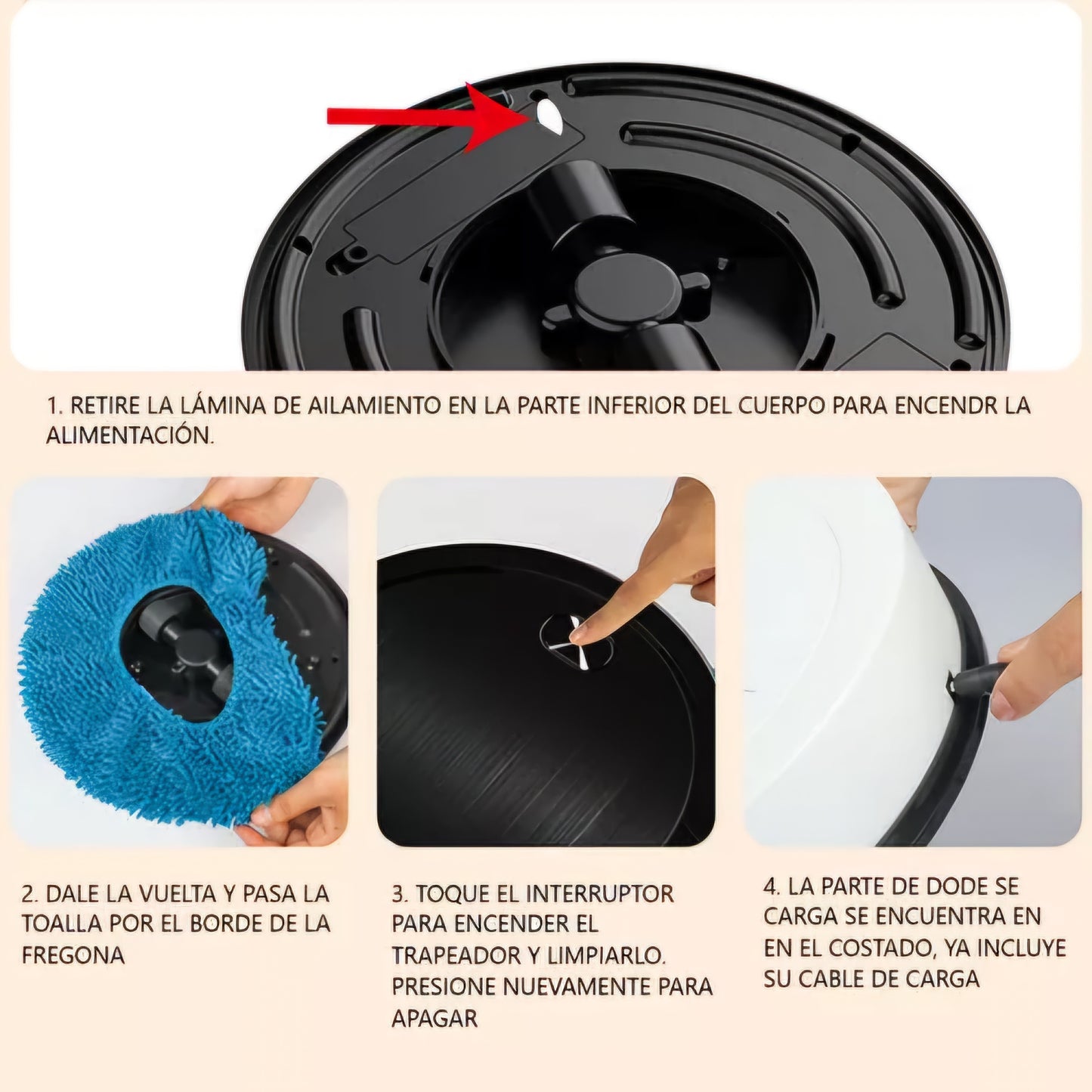 1. RETIRE LA LÁMINA DE AILAMIENTO EN LA PARTE INFERIOR DEL CUERPO PARA ENCENDR LA ALIMENTACIÓN.

2. DALE LA VUELTA Y PASA LA TOALLA POR EL BORDE DE LA FREGONA

3. TOQUE EL INTERRUPTOR PARA ENCENDER EL TRAPEADOR Y LIMPIARLO. PRESIONE NUEVAMENTE PARA APAGAR

4. LA PARTE DE DODE SE CARGA SE ENCUENTRA EN EN EL COSTADO, YA INCLUYE SU CABLE DE CARGA