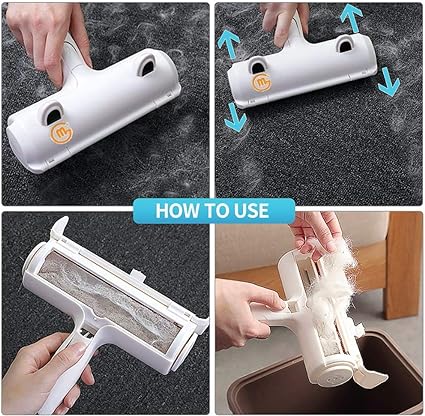 HOW TO USE